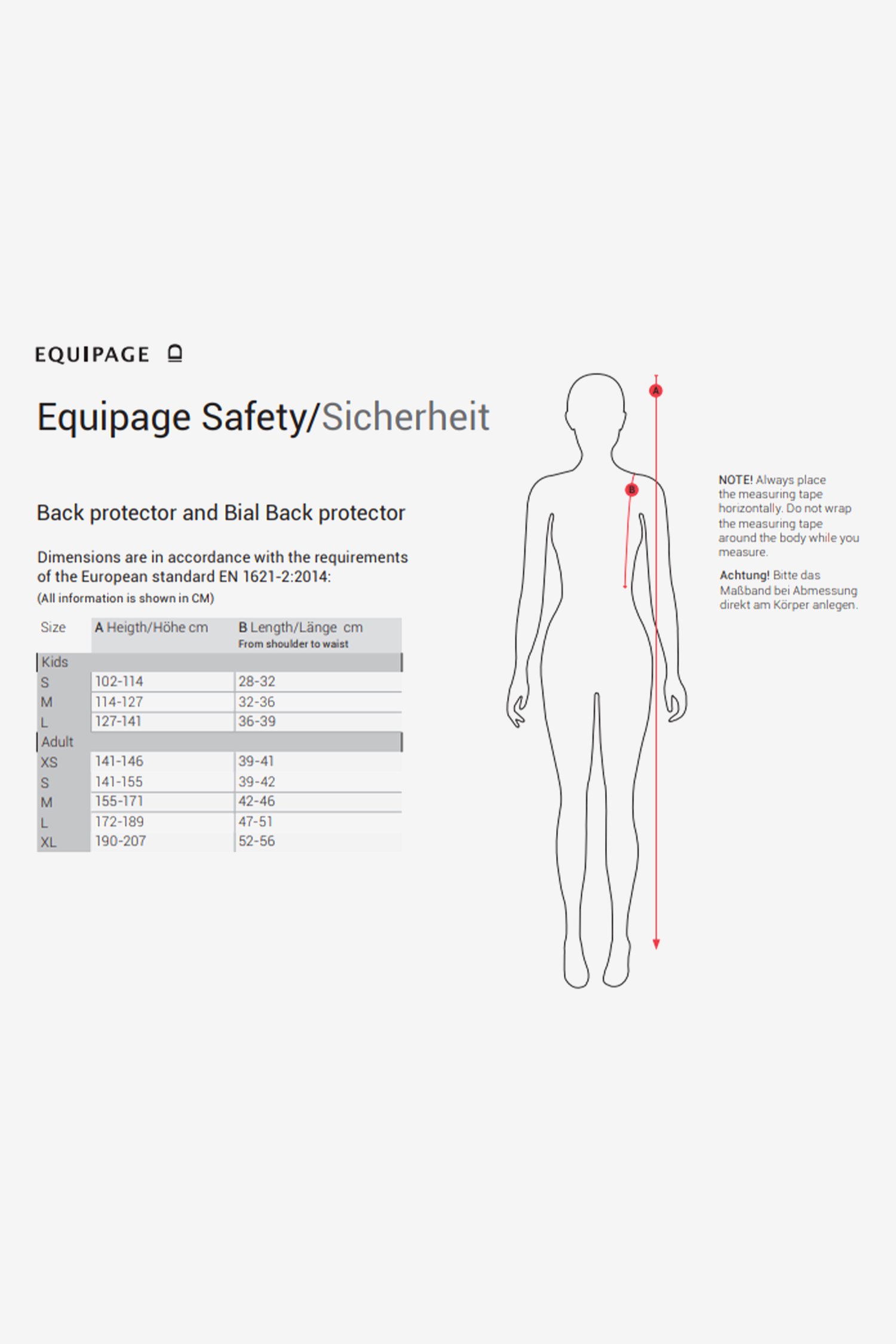 EQUIPAGE

Equipage Safety/Sicherheit

Back protector and Bial Back protector

Dimensions are in accordance with the requirements of the European standard EN 1621-2:2014:
(All information is shown in CM)

| Size | A Heigth/Höhe cm | B Length/Länge cm From shoulder to waist |
|---|---|---|
| Kids | | |
| S | 102-114 | 28-32 |
| M | 114-127 | 32-36 |
| L | 127-141 | 36-39 |
| Adult | | |
| XS | 141-146 | 39-41 |
| S | 141-155 | 39-42 |
| M | 155-171 | 42-46 |
| L | 172-189 | 47-51 |
| XL | 190-207 | 52-56 |

A

B

NOTE! Always place the measuring tape horizontally. Do not wrap the measuring tape around the body while you measure.

Achtung! Bitte das Maßband bei Abmessung direkt am Körper anlegen.