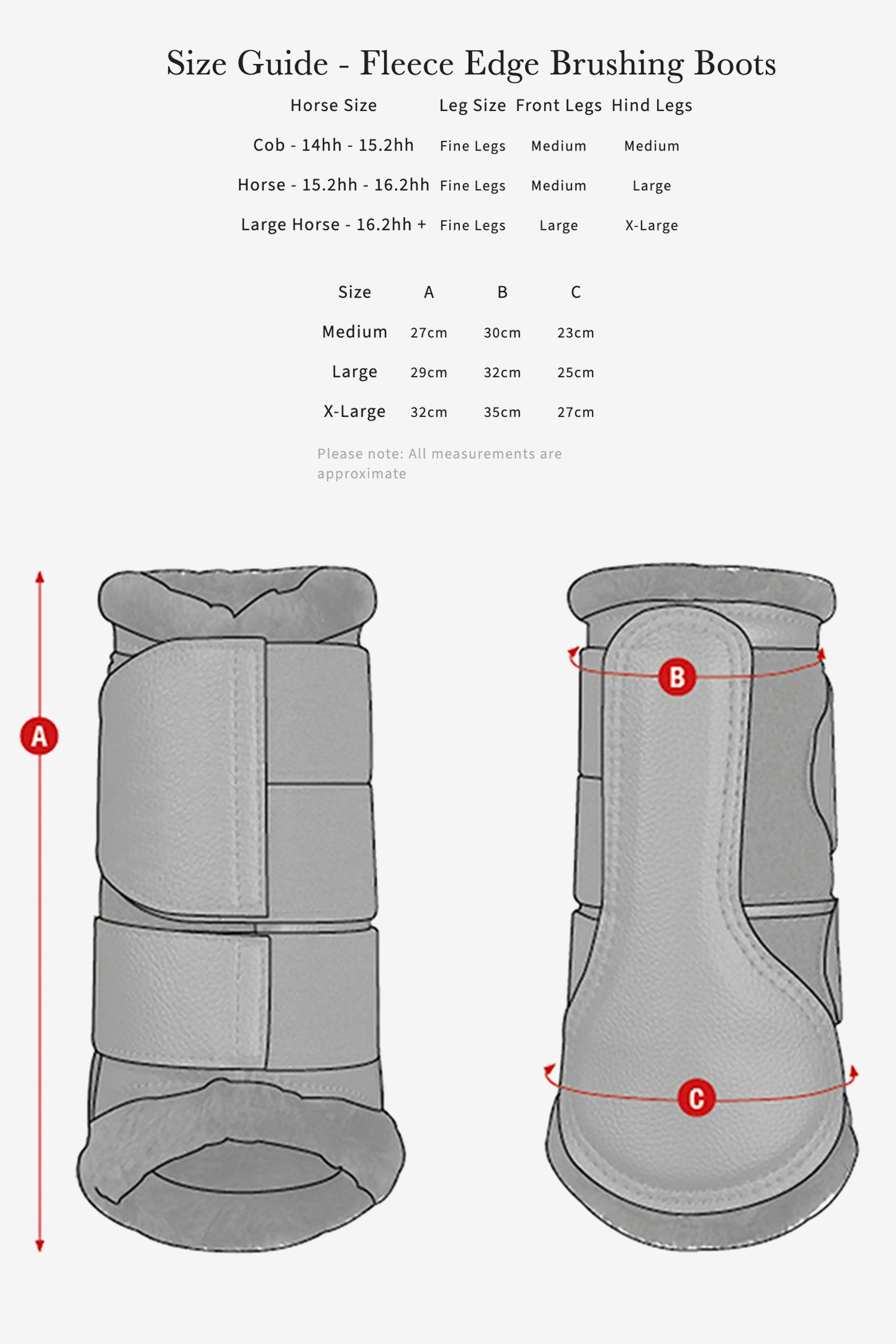 Size Guide - Fleece Edge Brushing Boots

| Horse Size | Leg Size | Front Legs | Hind Legs |
|---|---|---|---|
| Cob - 14hh - 15.2hh | Fine Legs | Medium | Medium |
| Horse - 15.2hh - 16.2hh | Fine Legs | Medium | Large |
| Large Horse - 16.2hh + | Fine Legs | Large | X-Large |

| Size | A | B | C |
|---|---|---|---|
| Medium | 27cm | 30cm | 23cm |
| Large | 29cm | 32cm | 25cm |
| X-Large | 32cm | 35cm | 27cm |

Please note: All measurements are approximate

A

B

C